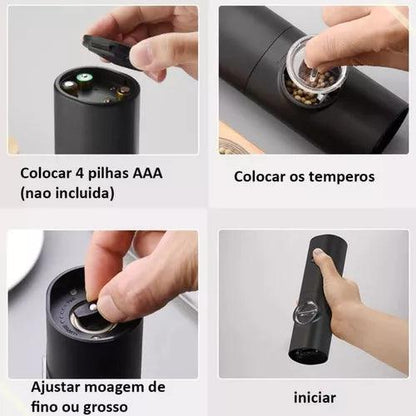 Colocar 4 pilhas AAA (nao incluida)

Colocar os temperos

Ajustar moagem de fino ou grosso

iniciar